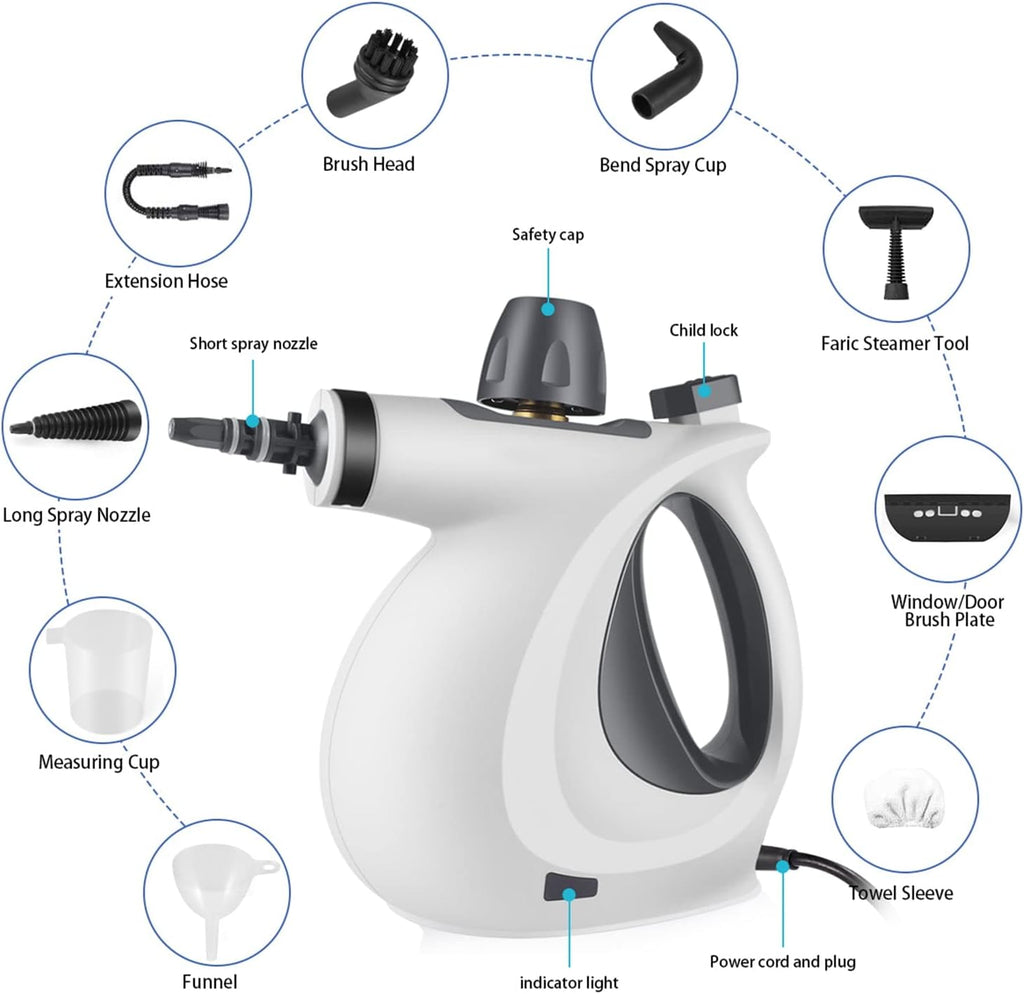 Brush Head

Bend Spray Cup

Extension Hose

Safety cap

Faric Steamer Tool

Short spray nozzle

Child lock

Long Spray Nozzle

Window/Door Brush Plate

Measuring Cup

Towel Sleeve

Funnel

indicator light

Power cord and plug